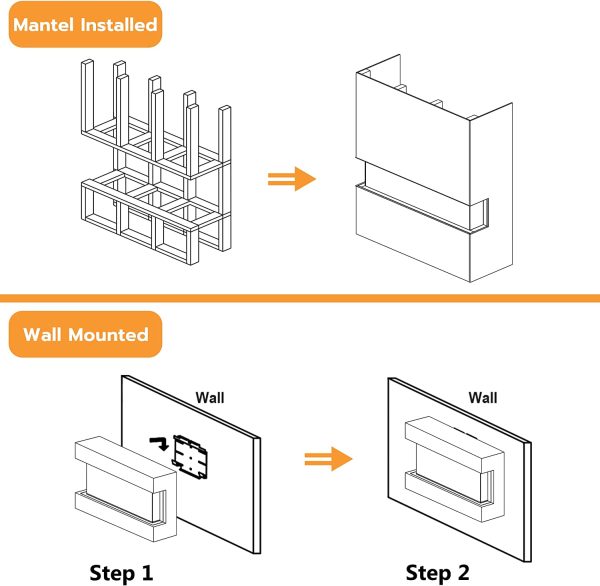 Mantel Installed

Wall Mounted

Wall

Wall

Step 1

Step 2